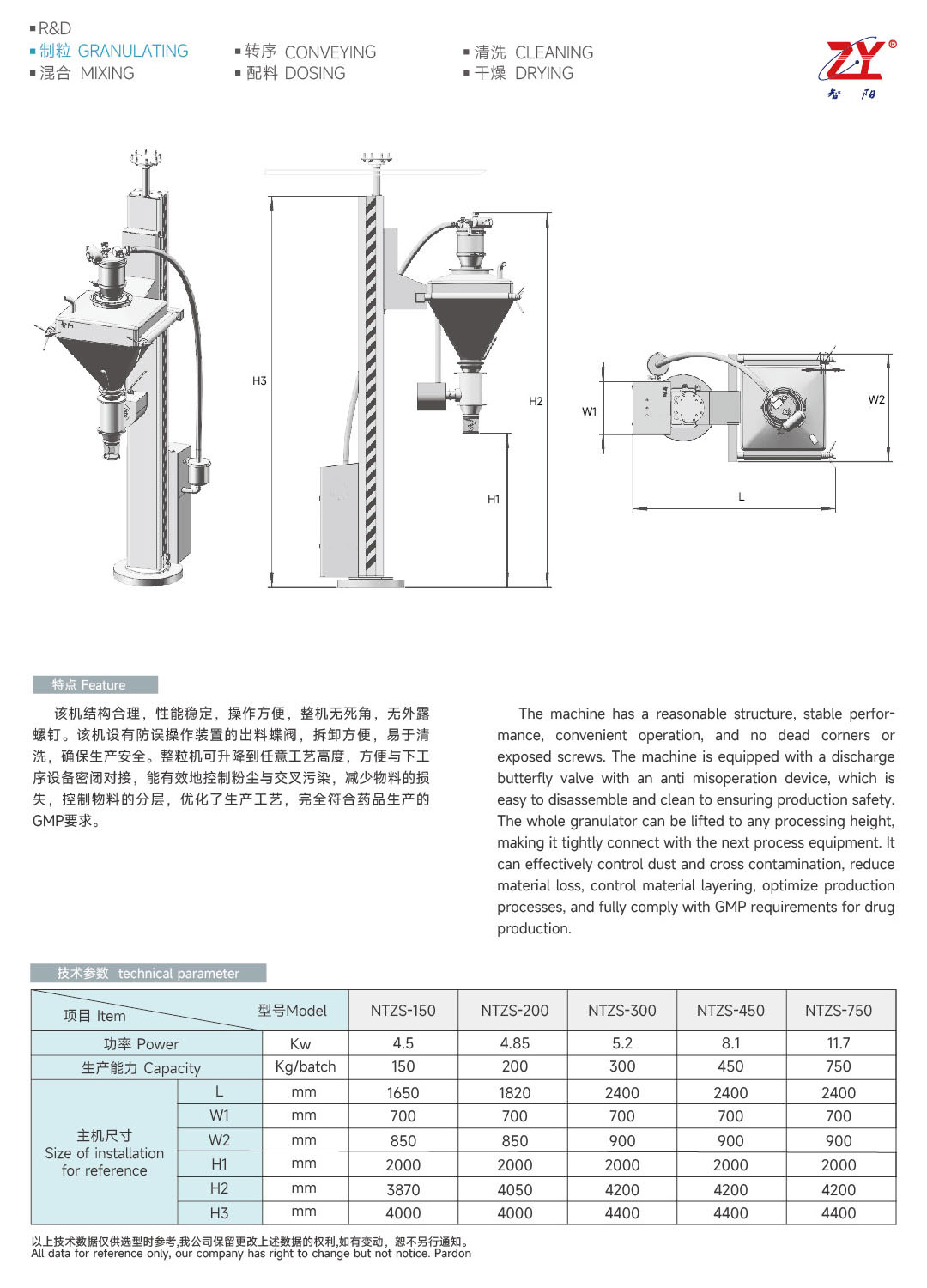 ▪ R&D
▪ 制粒 GRANULATING
▪ 混合 MIXING
▪ 转序 CONVEYING
▪ 配料 DOSING
▪ 清洗 CLEANING
▪ 干燥 DRYING

ZY®
智阳

H3
H2
H1
W1
W2
L

特点 Feature

该机结构合理，性能稳定，操作方便，整机无死角，无外露螺钉。该机设有防误操作装置的出料蝶阀，拆卸方便，易于清洗，确保生产安全。整粒机可升降到任意工艺高度，方便与下工序设备密闭对接，能有效地控制粉尘与交叉污染，减少物料的损失，控制物料的分层，优化了生产工艺，完全符合药品生产的GMP要求。

The machine has a reasonable structure, stable performance, convenient operation, and no dead corners or exposed screws. The machine is equipped with a discharge butterfly valve with an anti misoperation device, which is easy to disassemble and clean to ensuring production safety. The whole granulator can be lifted to any processing height, making it tightly connect with the next process equipment. It can effectively control dust and cross contamination, reduce material loss, control material layering, optimize production processes, and fully comply with GMP requirements for drug production.

技术参数 technical parameter

| 项目 Item | | 型号Model | NTZS-150 | NTZS-200 | NTZS-300 | NTZS-450 | NTZS-750 |
|---|---|---|---|---|---|---|---|
| 功率 Power | | Kw | 4.5 | 4.85 | 5.2 | 8.1 | 11.7 |
| 生产能力 Capacity | | Kg/batch | 150 | 200 | 300 | 450 | 750 |
| 主机尺寸 Size of installation for reference | L | mm | 1650 | 1820 | 2400 | 2400 | 2400 |
| | W1 | mm | 700 | 700 | 700 | 700 | 700 |
| | W2 | mm | 850 | 850 | 900 | 900 | 900 |
| | H1 | mm | 2000 | 2000 | 2000 | 2000 | 2000 |
| | H2 | mm | 3870 | 4050 | 4200 | 4200 | 4200 |
| | H3 | mm | 4000 | 4000 | 4400 | 4400 | 4400 |

以上技术数据仅供选型时参考,我公司保留更改上述数据的权利,如有变动，恕不另行通知。
All data for reference only, our company has right to change but not notice. Pardon